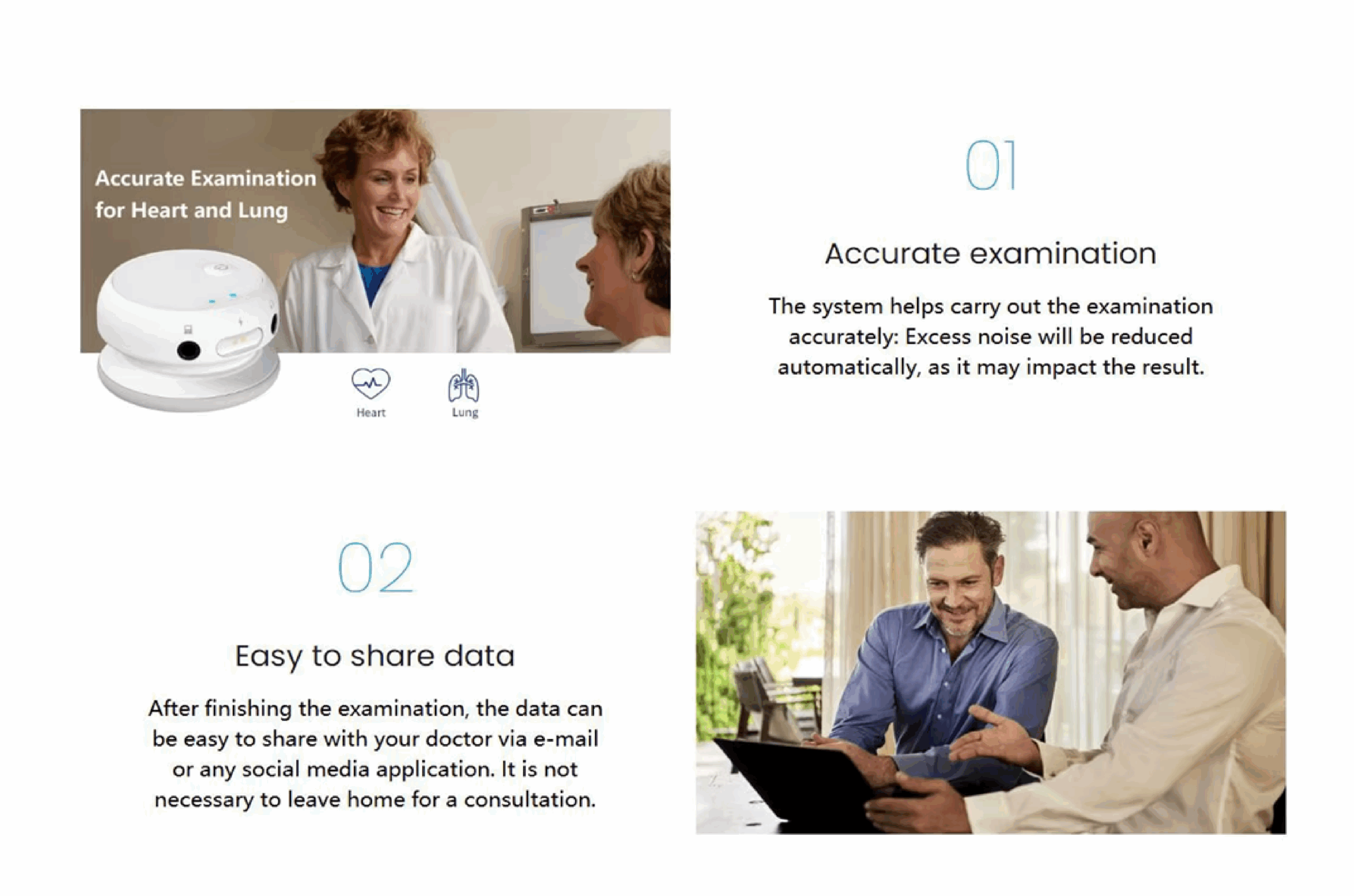 Accurate Examination for Heart and Lung

Heart

Lung

01

Accurate examination

The system helps carry out the examination accurately: Excess noise will be reduced automatically, as it may impact the result.

02

Easy to share data

After finishing the examination, the data can be easy to share with your doctor via e-mail or any social media application. It is not necessary to leave home for a consultation.